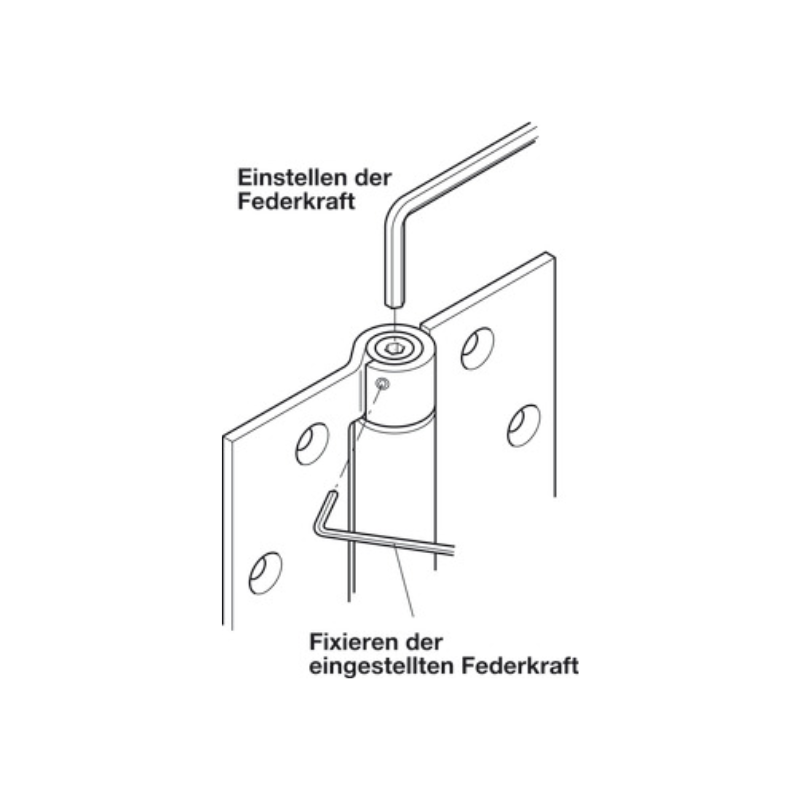 Einstellen der Federkraft

Fixieren der eingestellten Federkraft