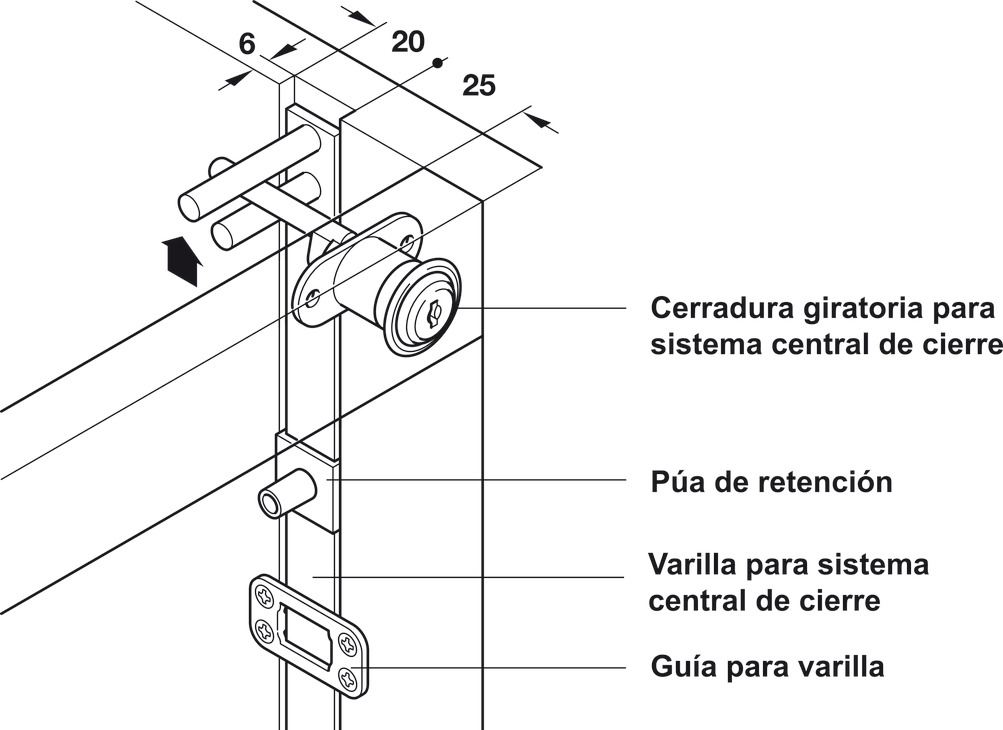 6

20

25

Cerradura giratoria para sistema central de cierre

Púa de retención

Varilla para sistema central de cierre

Guía para varilla