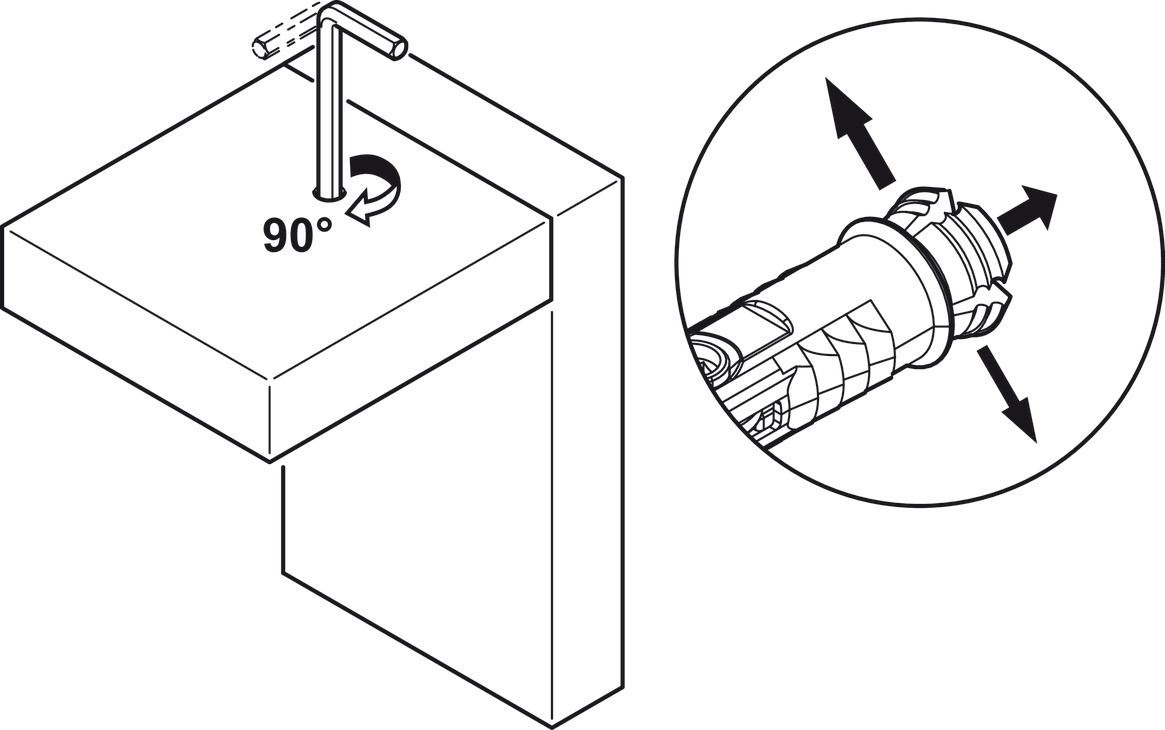 90°