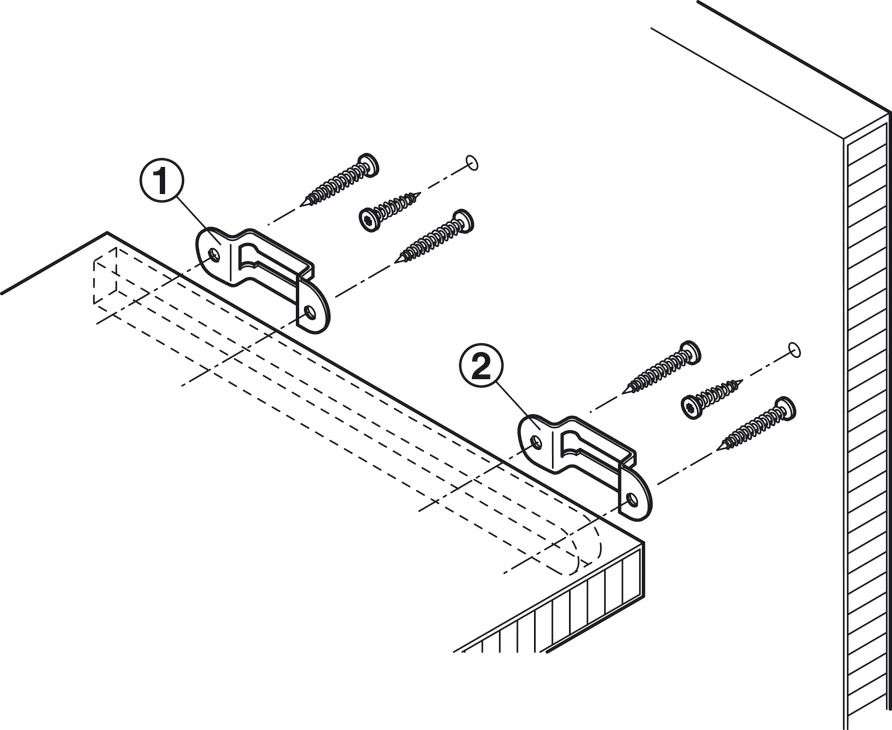 1
2