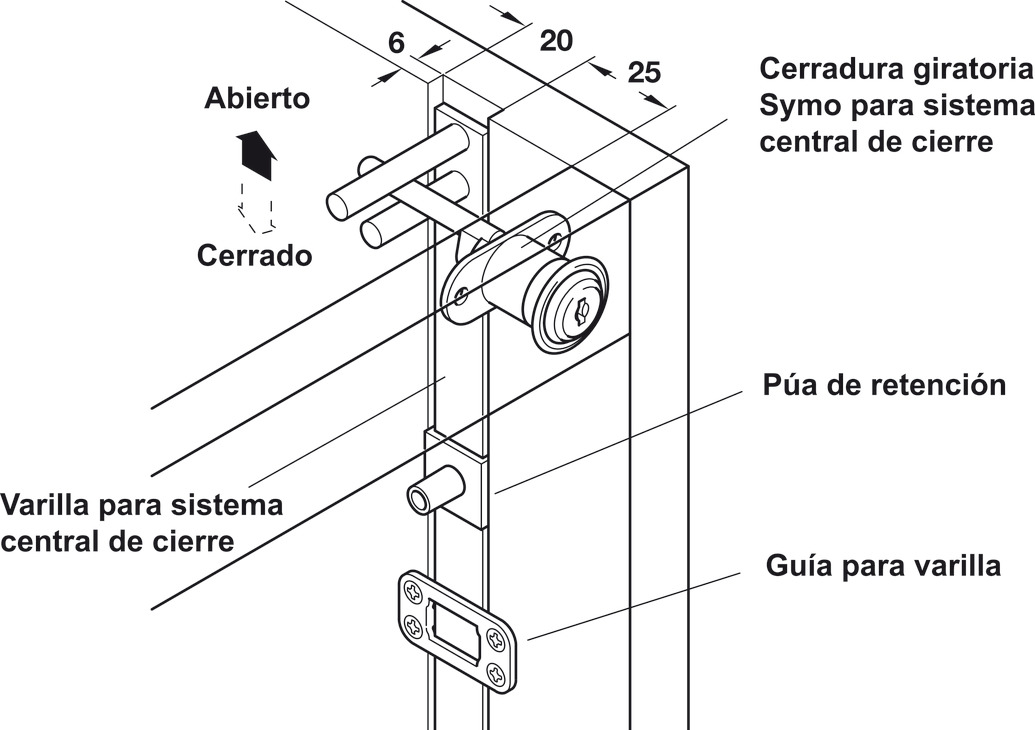 6

20

25

Abierto

Cerrado

Cerradura giratoria Symo para sistema central de cierre

Púa de retención

Varilla para sistema central de cierre

Guía para varilla