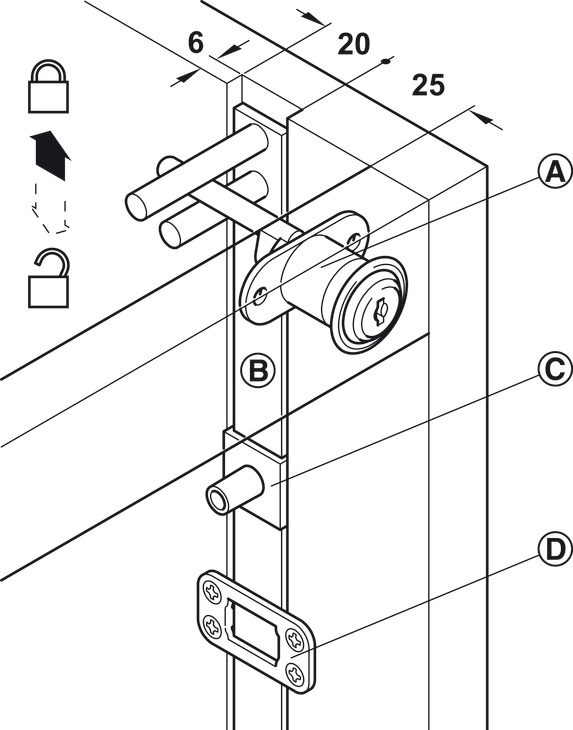 6
20
25
A
B
C
D