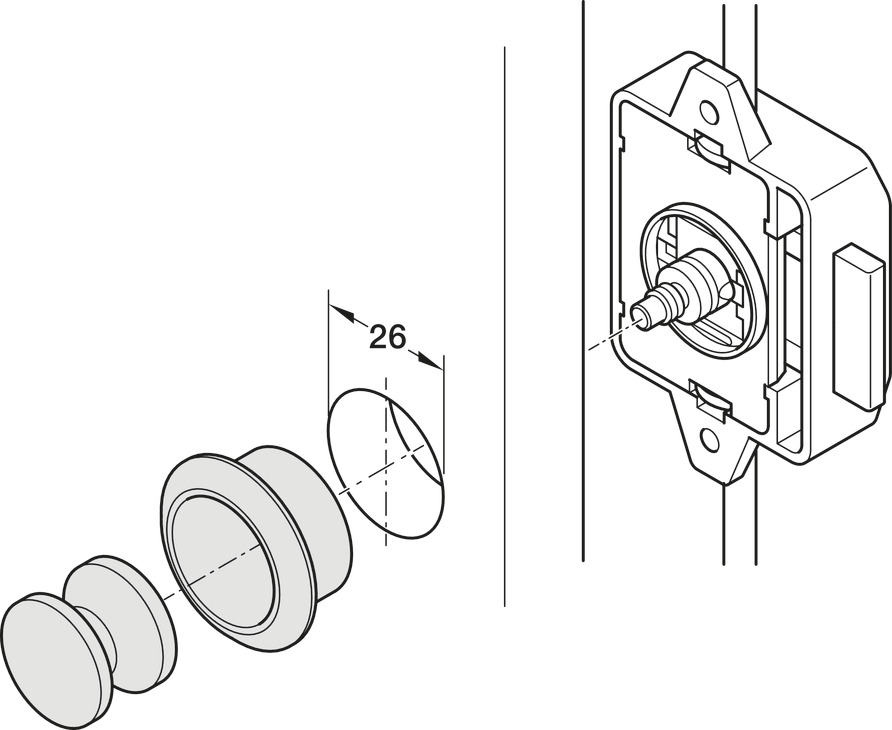 26