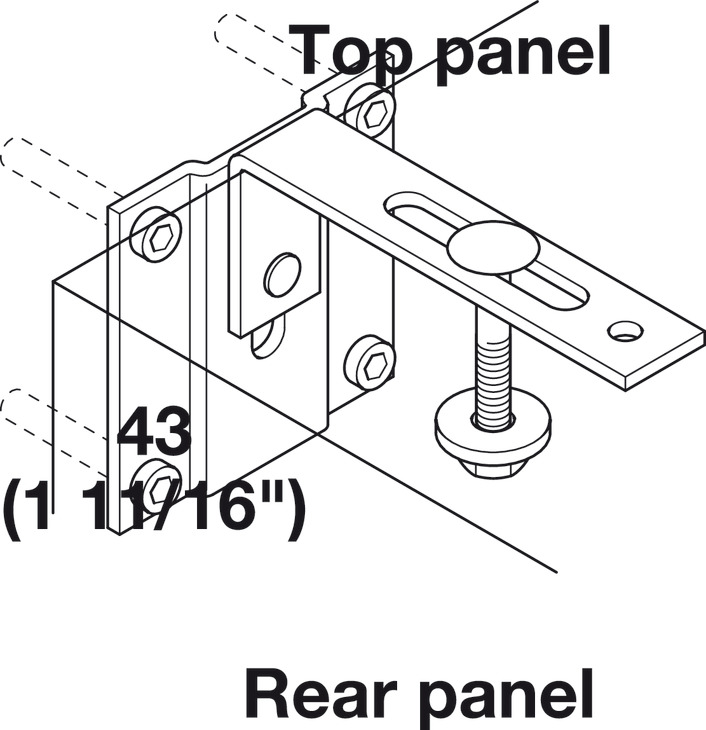 Top panel

43
(1 11/16")

Rear panel