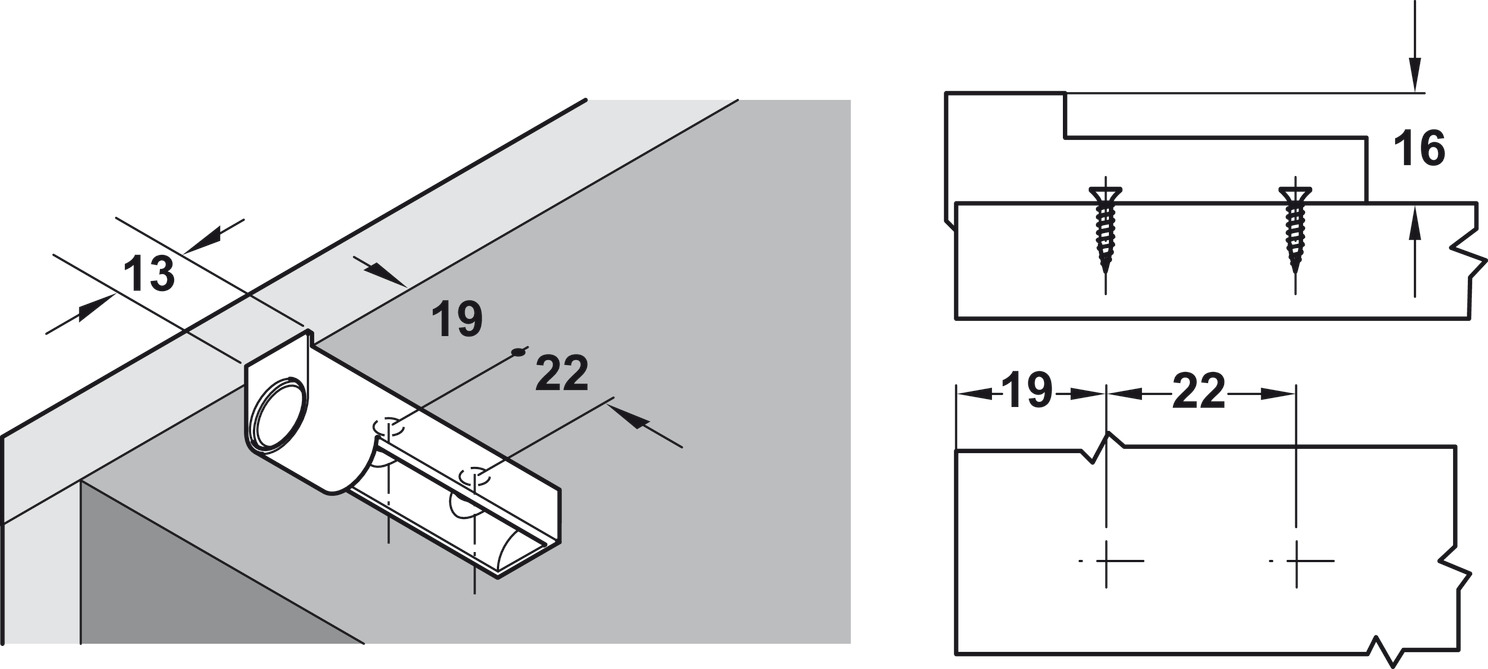 13
19
22
16
19
22