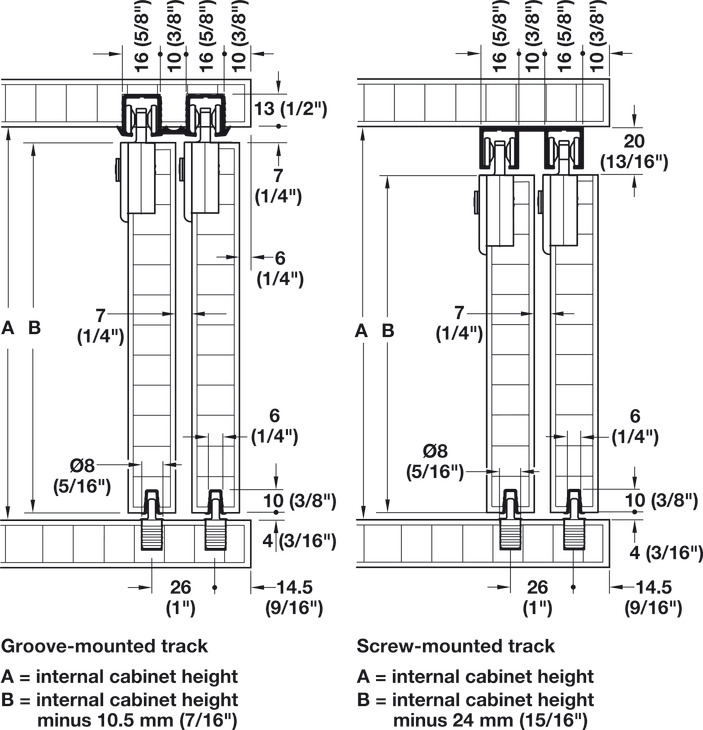 16 (5/8")
10 (3/8")
16 (5/8")
10 (3/8")
13 (1/2")
7
(1/4")
6
(1/4")
7
(1/4")
A B
6
(1/4")
Ø8
(5/16")
10 (3/8")
4 (3/16")
26
(1")
14.5
(9/16")

Groove-mounted track
A = internal cabinet height
B = internal cabinet height minus 10.5 mm (7/16")

16 (5/8")
10 (3/8")
16 (5/8")
10 (3/8")
20
(13/16")
7
(1/4")
A B
6
(1/4")
Ø8
(5/16")
10 (3/8")
4 (3/16")
26
(1")
14.5
(9/16")

Screw-mounted track
A = internal cabinet height
B = internal cabinet height minus 24 mm (15/16")