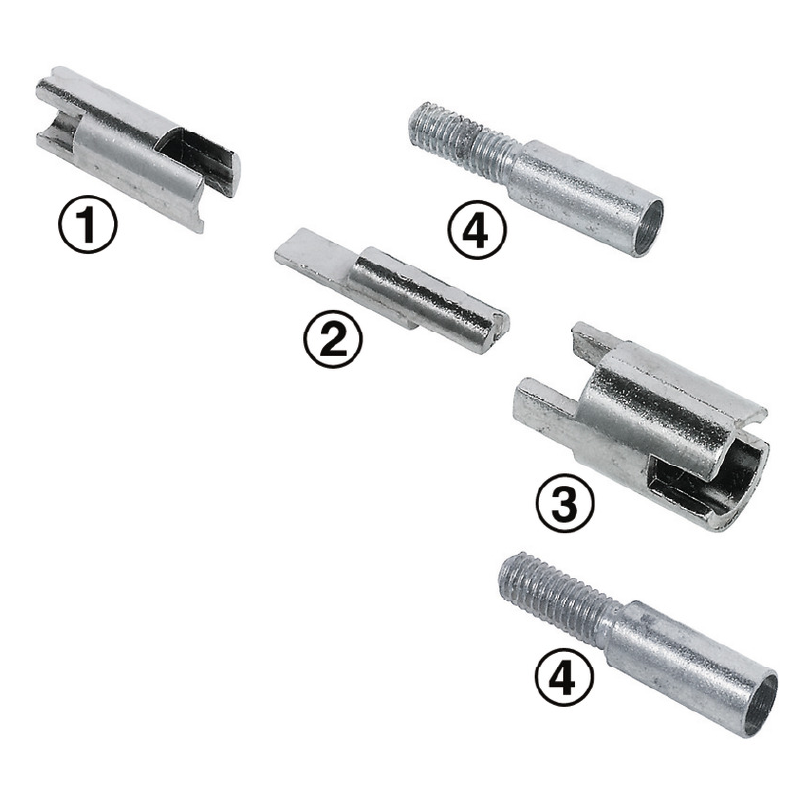 1

4

2

3

4