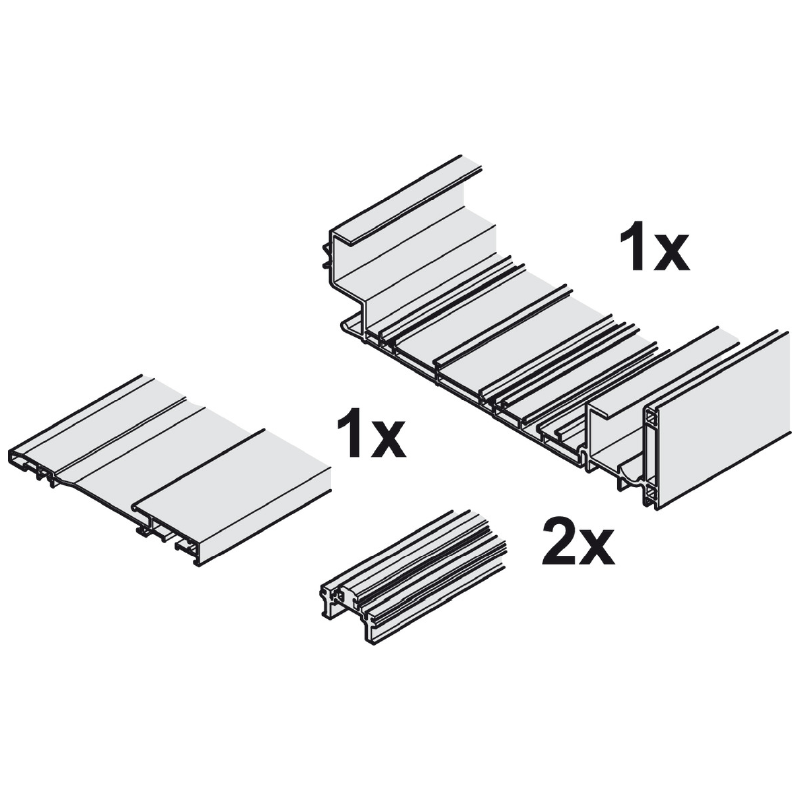 1x

1x

2x